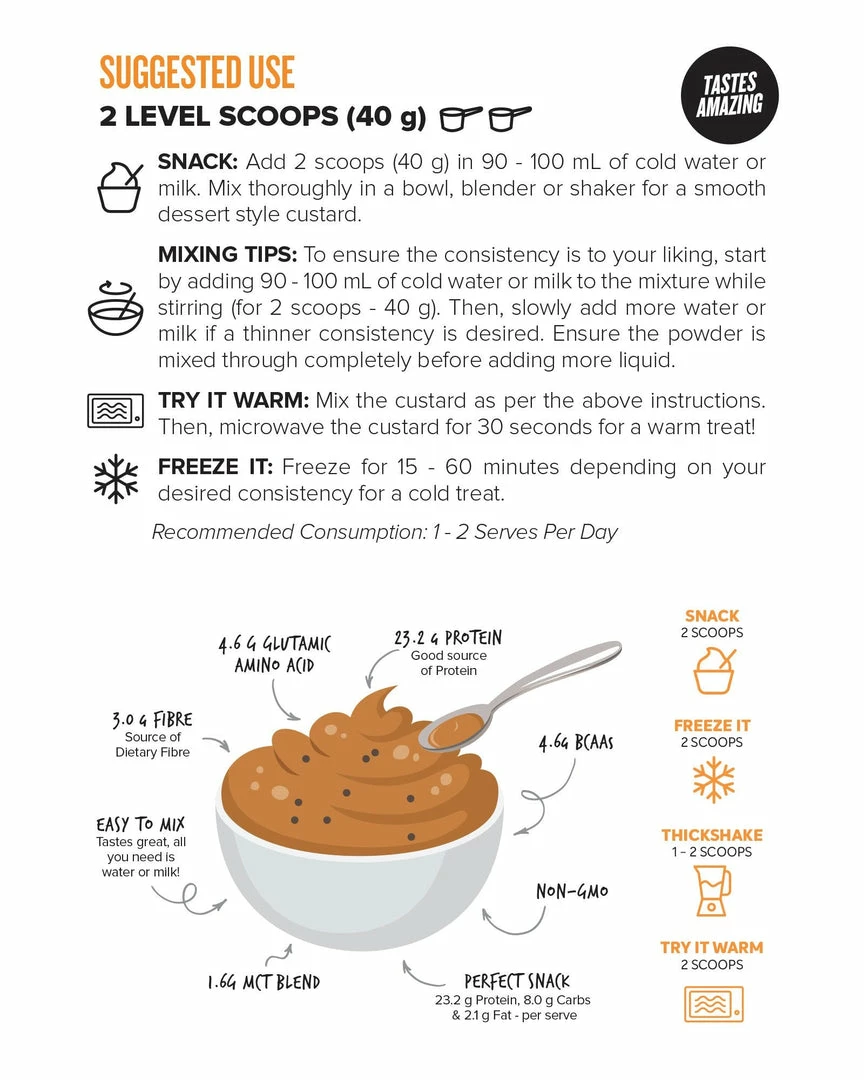 SUGGESTED USE

2 LEVEL SCOOPS (40 g)

TASTES AMAZING

SNACK: Add 2 scoops (40 g) in 90 - 100 mL of cold water or milk. Mix thoroughly in a bowl, blender or shaker for a smooth dessert style custard.

MIXING TIPS: To ensure the consistency is to your liking, start by adding 90 - 100 mL of cold water or milk to the mixture while stirring (for 2 scoops - 40 g). Then, slowly add more water or milk if a thinner consistency is desired. Ensure the powder is mixed through completely before adding more liquid.

TRY IT WARM: Mix the custard as per the above instructions. Then, microwave the custard for 30 seconds for a warm treat!

FREEZE IT: Freeze for 15 - 60 minutes depending on your desired consistency for a cold treat.

Recommended Consumption: 1 - 2 Serves Per Day

4.6 G GLUTAMIC AMINO ACID

23.2 G PROTEIN
Good source of Protein

3.0 G FIBRE
Source of Dietary Fibre

4.6G BCAAS

EASY TO MIX
Tastes great, all you need is water or milk!

NON-GMO

1.6G MCT BLEND

PERFECT SNACK
23.2 g Protein, 8.0 g Carbs & 2.1 g Fat - per serve

SNACK
2 SCOOPS

FREEZE IT
2 SCOOPS

THICKSHAKE
1 - 2 SCOOPS

TRY IT WARM
2 SCOOPS