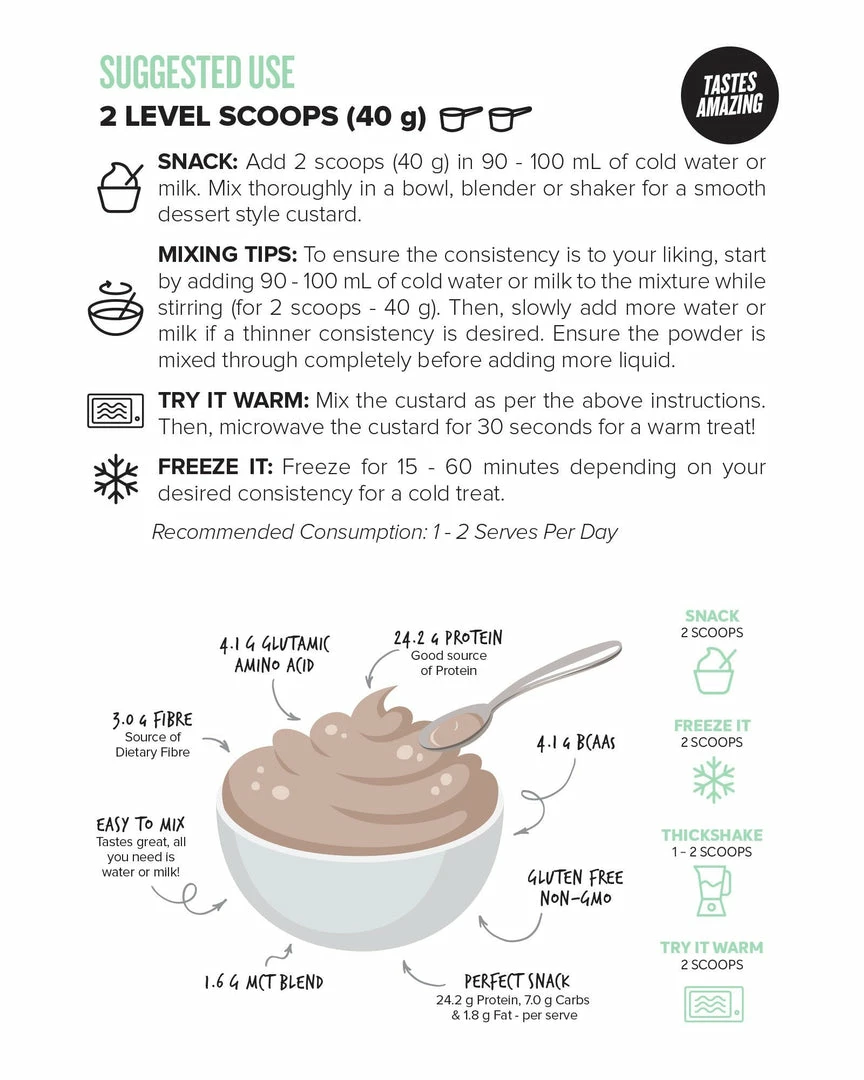 SUGGESTED USE

TASTES AMAZING

2 LEVEL SCOOPS (40 g)

SNACK: Add 2 scoops (40 g) in 90 - 100 mL of cold water or milk. Mix thoroughly in a bowl, blender or shaker for a smooth dessert style custard.

MIXING TIPS: To ensure the consistency is to your liking, start by adding 90 - 100 mL of cold water or milk to the mixture while stirring (for 2 scoops - 40 g). Then, slowly add more water or milk if a thinner consistency is desired. Ensure the powder is mixed through completely before adding more liquid.

TRY IT WARM: Mix the custard as per the above instructions. Then, microwave the custard for 30 seconds for a warm treat!

FREEZE IT: Freeze for 15 - 60 minutes depending on your desired consistency for a cold treat.

Recommended Consumption: 1 - 2 Serves Per Day

4.1 G GLUTAMIC AMINO ACID

24.2 G PROTEIN
Good source of Protein

3.0 G FIBRE
Source of Dietary Fibre

4.1 G BCAAS

EASY TO MIX
Tastes great, all you need is water or milk!

GLUTEN FREE
NON-GMO

1.6 G MCT BLEND

PERFECT SNACK
24.2 g Protein, 7.0 g Carbs & 1.8 g Fat - per serve

SNACK
2 SCOOPS

FREEZE IT
2 SCOOPS

THICKSHAKE
1 - 2 SCOOPS

TRY IT WARM
2 SCOOPS